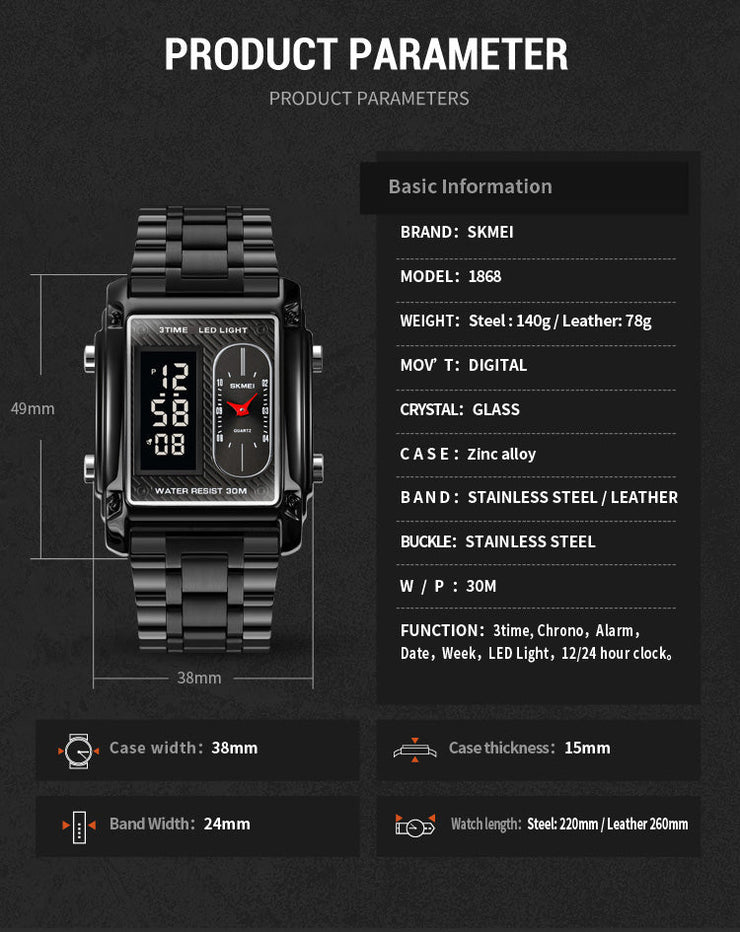 PRODUCT PARAMETER

PRODUCT PARAMETERS

49mm

3TIME LED LIGHT

12
58
08

SKMEI

QUARTZ

WATER RESIST 30M

38mm

Basic Information

BRAND: SKMEI

MODEL: 1868

WEIGHT: Steel : 140g / Leather: 78g

MOV' T: DIGITAL

CRYSTAL: GLASS

C A S E : Zinc alloy

B A N D : STAINLESS STEEL / LEATHER

BUCKLE: STAINLESS STEEL

W / P : 30M

FUNCTION: 3time, Chrono, Alarm, Date, Week, LED Light, 12/24 hour clock。

Case width: 38mm

Case thickness: 15mm

Band Width: 24mm

Watch length: Steel: 220mm / Leather 260mm